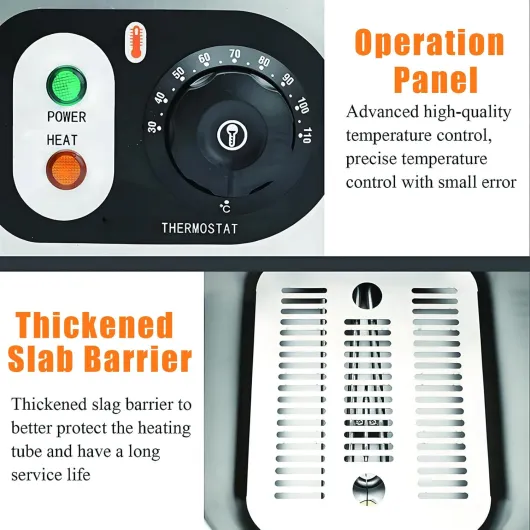 POWER

HEAT

30 40 50 60 70 80 90 100 110

°C

THERMOSTAT

Operation Panel

Advanced high-quality temperature control, precise temperature control with small error

Thickened Slab Barrier

Thickened slag barrier to better protect the heating tube and have a long service life