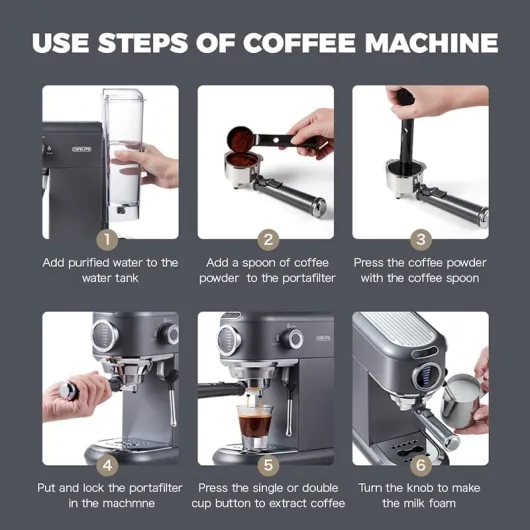 USE STEPS OF COFFEE MACHINE

1
Add purified water to the water tank

2
Add a spoon of coffee powder to the portafilter

3
Press the coffee powder with the coffee spoon

4
Put and lock the portafilter in the machmne

5
Press the single or double cup button to extract coffee

6
Turn the knob to make the milk foam